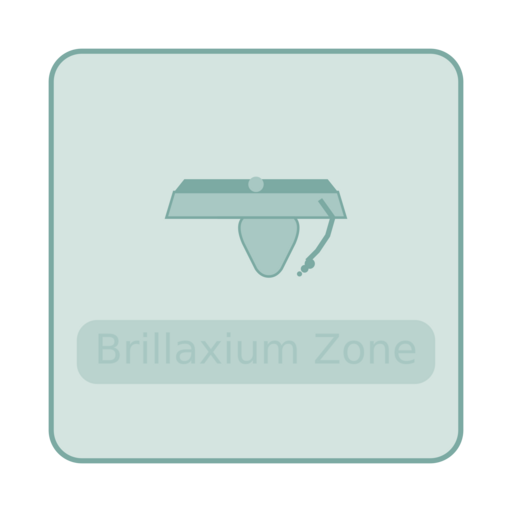 Brillaxium Zone